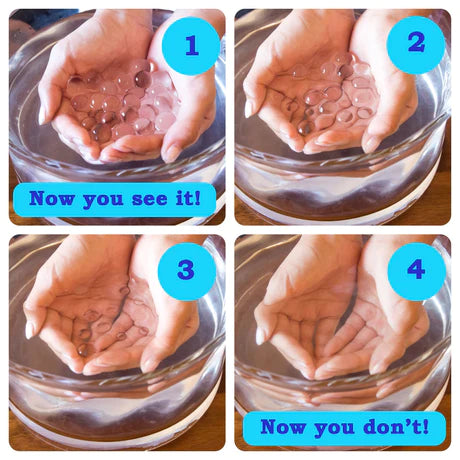 1

Now you see it!

2

3

4

Now you don't!